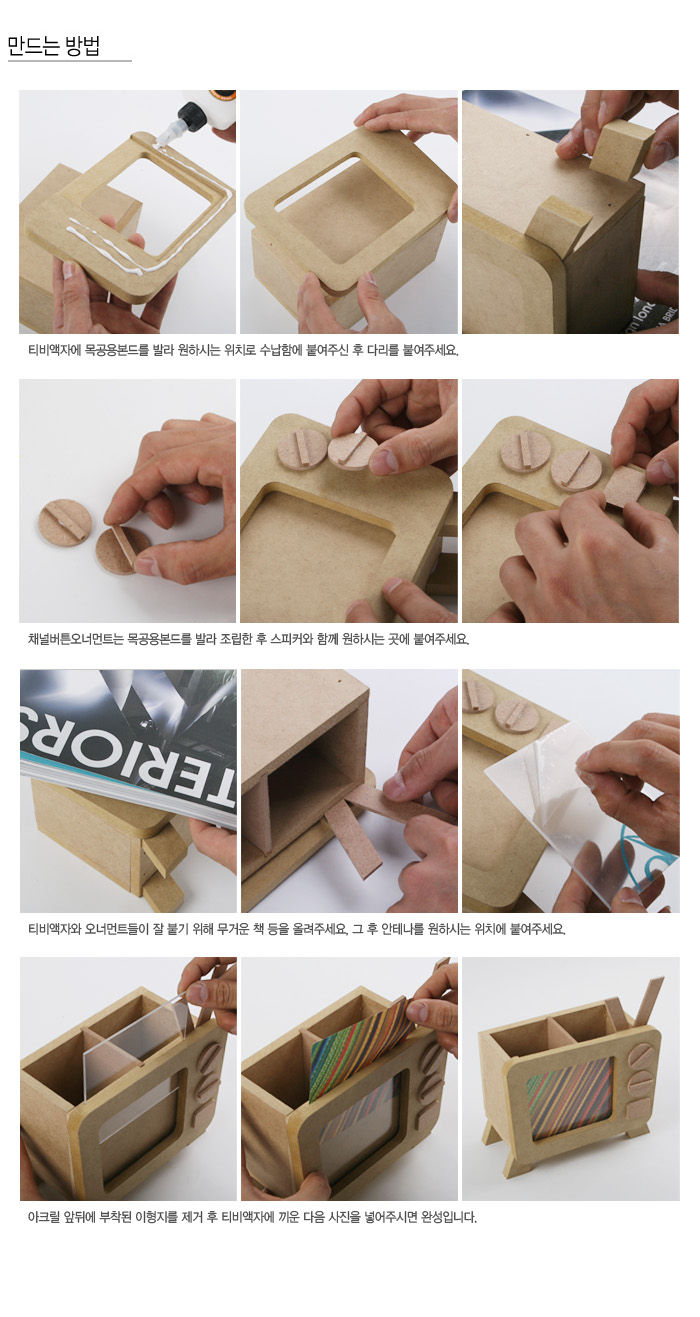 만드는 방법

티비액자에 목공용본드를 발라 원하시는 위치로 수납함에 붙여주신 후 다리를 붙여주세요.

채널버튼오너먼트는 목공용본드를 발라 조립한 후 스피커와 함께 원하시는 곳에 붙여주세요.

TERIORS

티비액자와 오너먼트들이 잘 붙기 위해 무거운 책 등을 올려주세요. 그 후 안테나를 원하시는 위치에 붙여주세요.

아크릴 앞뒤에 부착된 이형지를 제거 후 티비액자에 끼운 다음 사진을 넣어주시면 완성입니다.